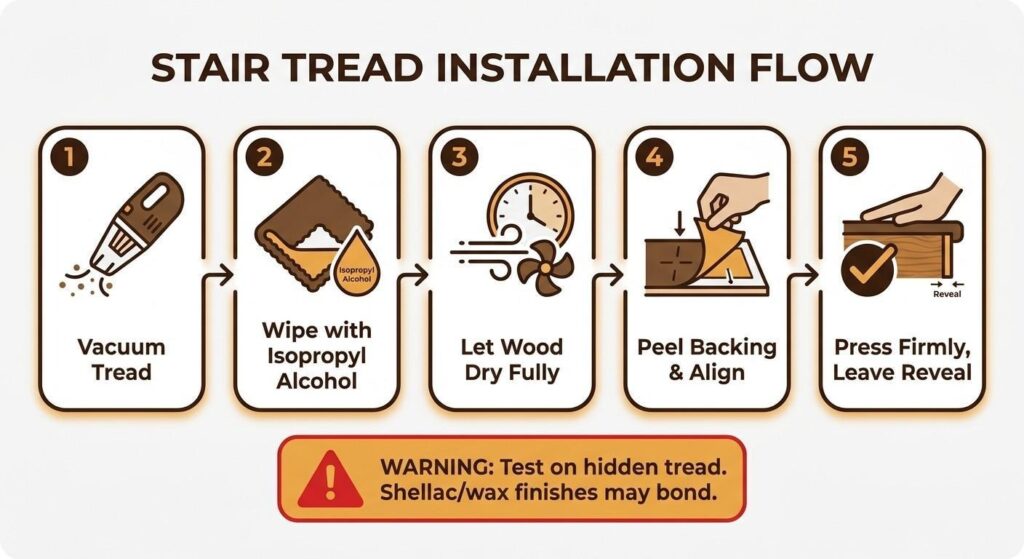 STAIR TREAD INSTALLATION FLOW

1
Vacuum Tread

2
Isopropyl Alcohol
Wipe with Isopropyl Alcohol

3
Let Wood Dry Fully

4
Peel Backing & Align

5
Reveal
Press Firmly, Leave Reveal

WARNING: Test on hidden tread. Shellac/wax finishes may bond.